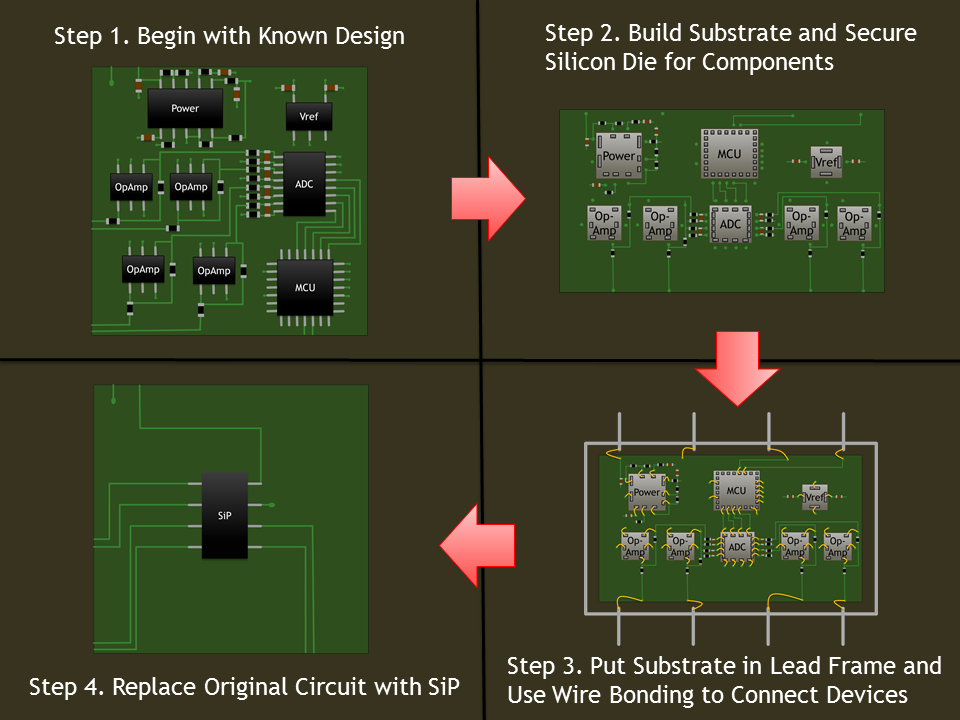 Step 1. Begin with Known Design

Power

Vref

OpAmp

OpAmp

ADC

OpAmp

OpAmp

MCU

Step 2. Build Substrate and Secure Silicon Die for Components

Power

MCU

Vref

Op-Amp

Op-Amp

ADC

Op-Amp

Op-Amp

Power

MCU

Vref

Op-Amp

Op-Amp

ADC

Op-Amp

Op-Amp

Step 3. Put Substrate in Lead Frame and Use Wire Bonding to Connect Devices

SiP

Step 4. Replace Original Circuit with SiP